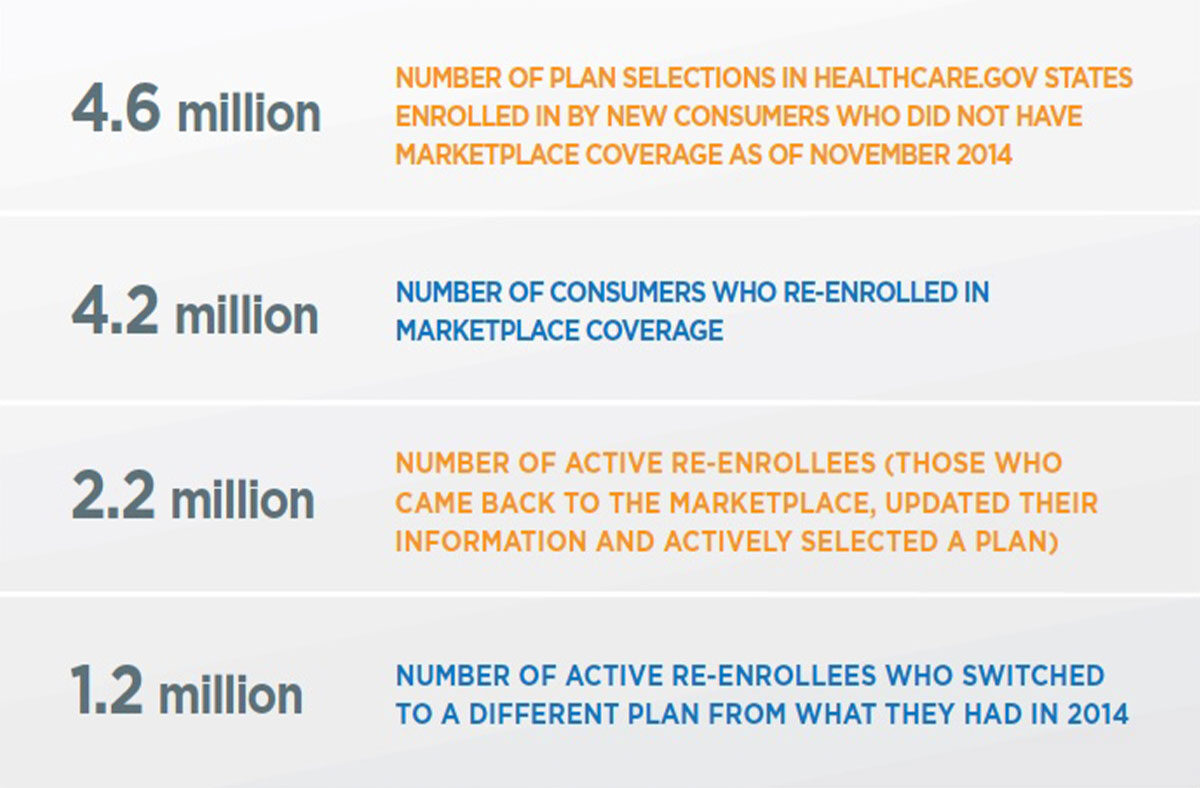 4.6 million

NUMBER OF PLAN SELECTIONS IN HEALTHCARE.GOV STATES ENROLLED IN BY NEW CONSUMERS WHO DID NOT HAVE MARKETPLACE COVERAGE AS OF NOVEMBER 2014

4.2 million

NUMBER OF CONSUMERS WHO RE-ENROLLED IN MARKETPLACE COVERAGE

2.2 million

NUMBER OF ACTIVE RE-ENROLLEES (THOSE WHO CAME BACK TO THE MARKETPLACE, UPDATED THEIR INFORMATION AND ACTIVELY SELECTED A PLAN)

1.2 million

NUMBER OF ACTIVE RE-ENROLLEES WHO SWITCHED TO A DIFFERENT PLAN FROM WHAT THEY HAD IN 2014