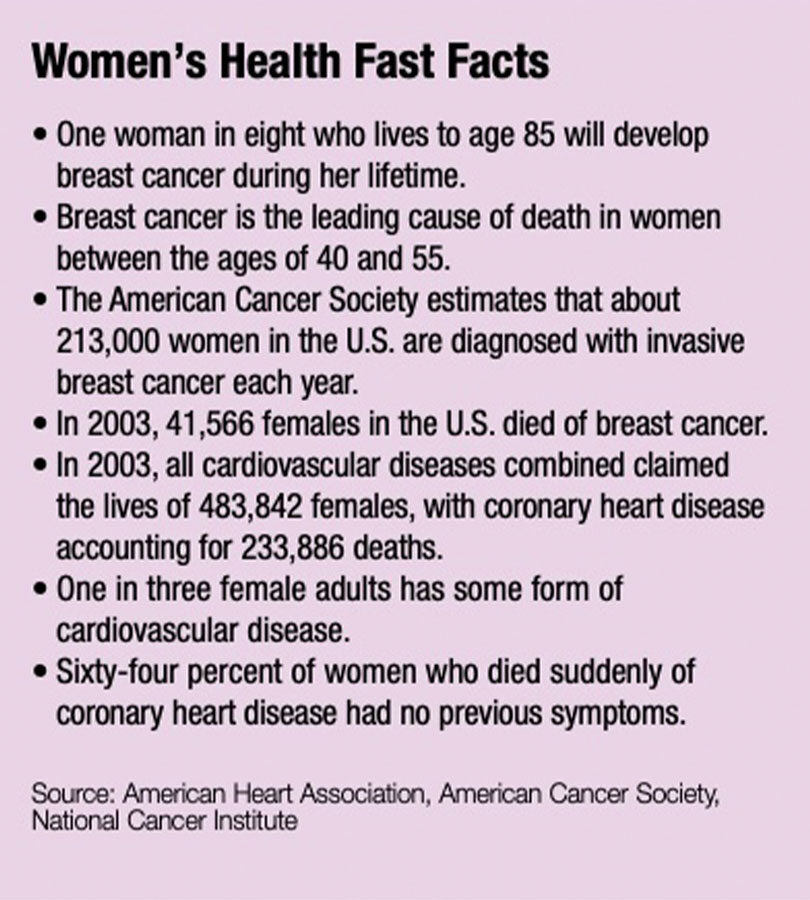 Women's Health Fast Facts

• One woman in eight who lives to age 85 will develop breast cancer during her lifetime.
• Breast cancer is the leading cause of death in women between the ages of 40 and 55.
• The American Cancer Society estimates that about 213,000 women in the U.S. are diagnosed with invasive breast cancer each year.
• In 2003, 41,566 females in the U.S. died of breast cancer.
• In 2003, all cardiovascular diseases combined claimed the lives of 483,842 females, with coronary heart disease accounting for 233,886 deaths.
• One in three female adults has some form of cardiovascular disease.
• Sixty-four percent of women who died suddenly of coronary heart disease had no previous symptoms.

Source: American Heart Association, American Cancer Society, National Cancer Institute