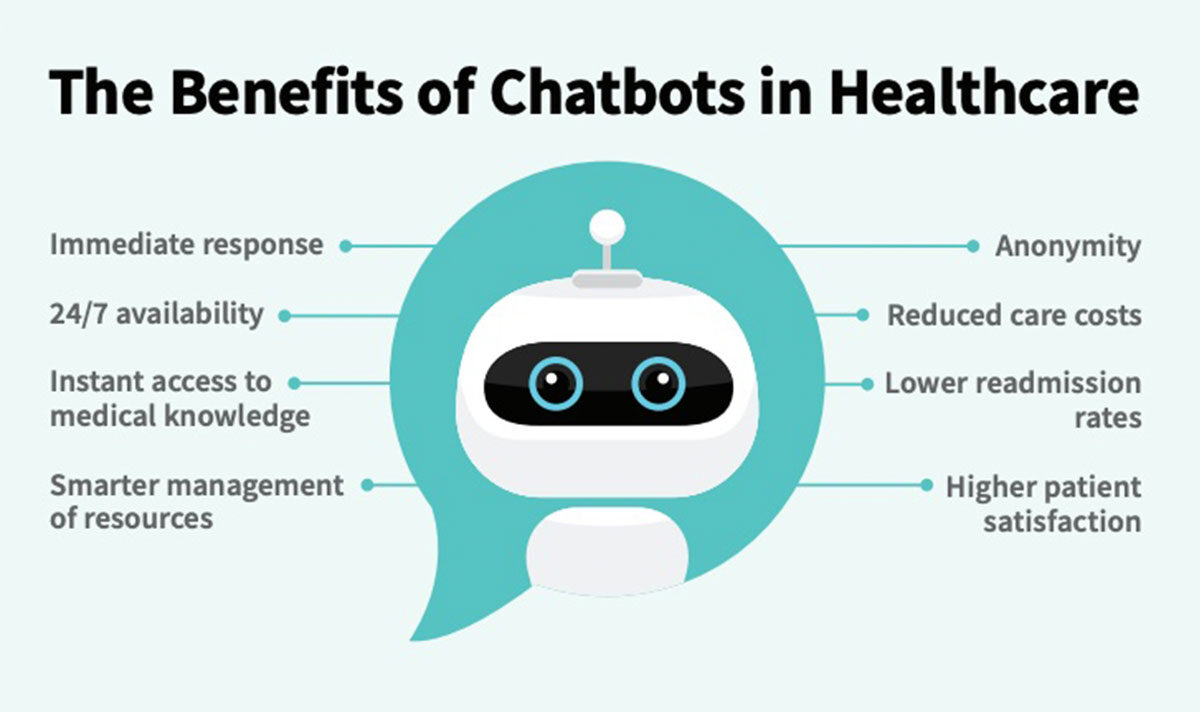 The Benefits of Chatbots in Healthcare

Immediate response

24/7 availability

Instant access to medical knowledge

Smarter management of resources

Anonymity

Reduced care costs

Lower readmission rates

Higher patient satisfaction